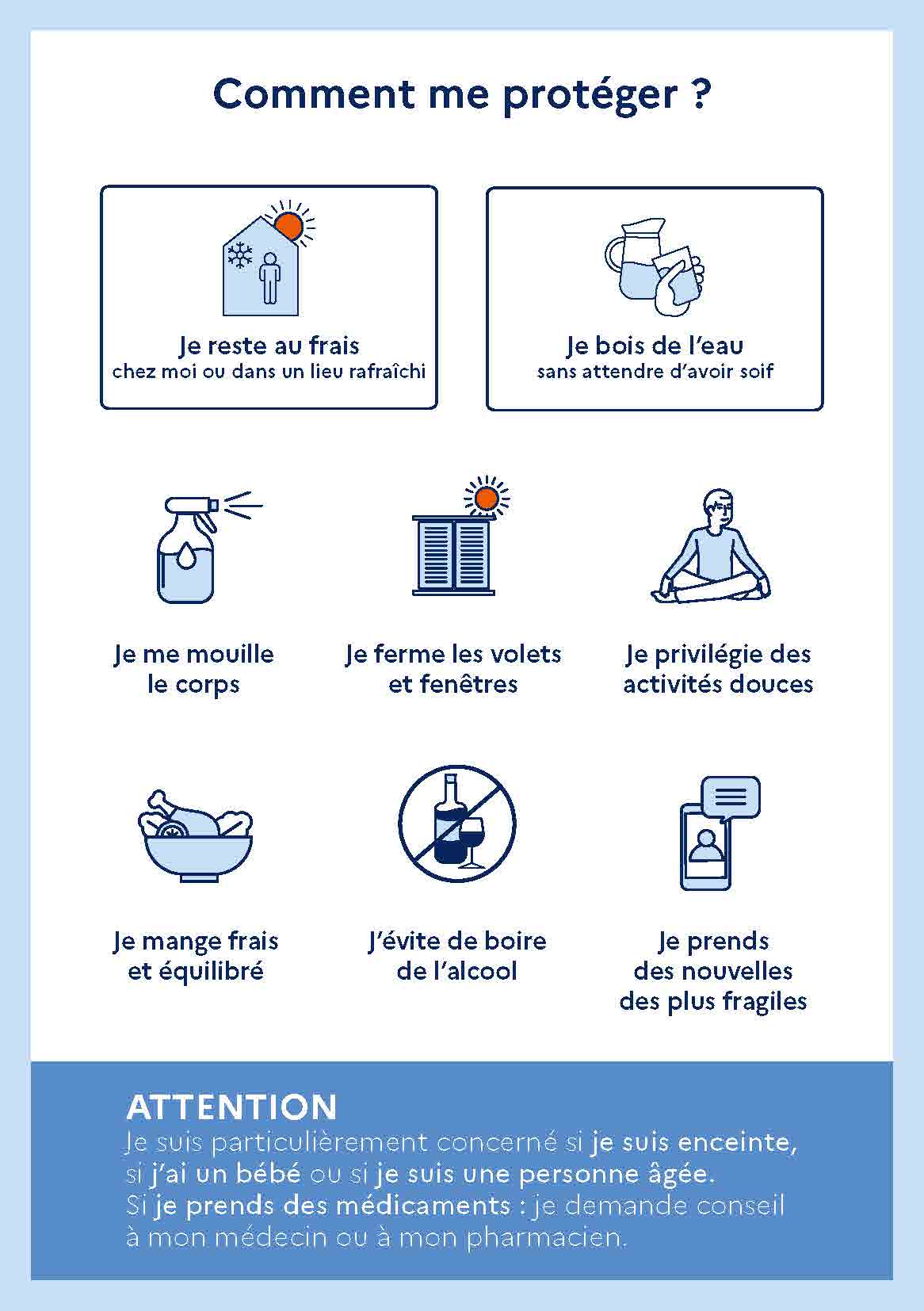 Comment me protéger ?

Je reste au frais
chez moi ou dans un lieu rafraîchi

Je bois de l'eau
sans attendre d'avoir soif

Je me mouille le corps

Je ferme les volets et fenêtres

Je privilégie des activités douces

Je mange frais et équilibré

J'évite de boire de l'alcool

Je prends des nouvelles des plus fragiles

ATTENTION
Je suis particulièrement concerné si je suis enceinte, si j'ai un bébé ou si je suis une personne âgée.
Si je prends des médicaments : je demande conseil à mon médecin ou à mon pharmacien.